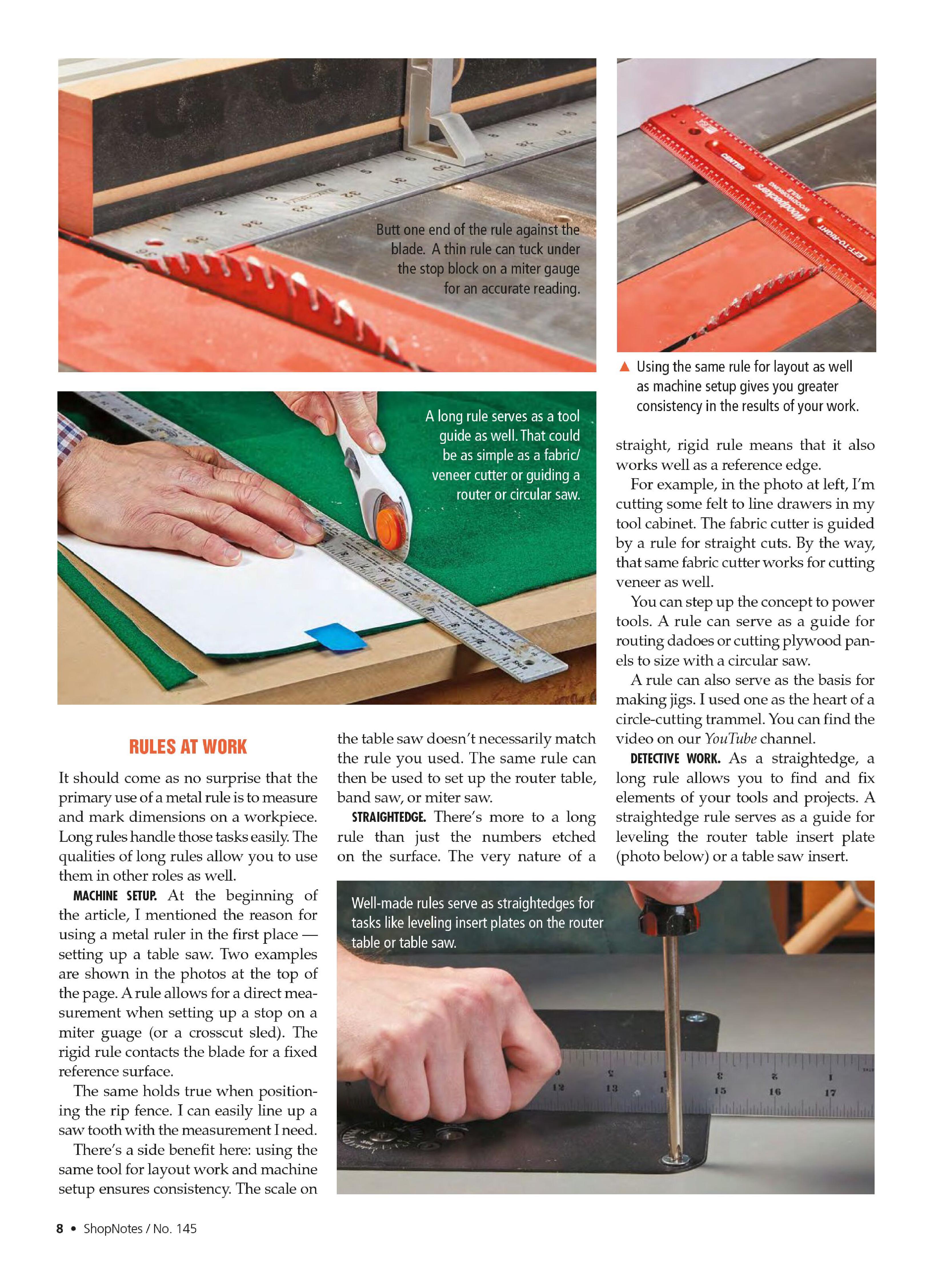 Butt one end of the rule against the blade. A thin rule can tuck under the stop block on a miter gauge for an accurate reading.

▲ Using the same rule for layout as well as machine setup gives you greater consistency in the results of your work.

A long rule serves as a tool guide as well. That could be as simple as a fabric/ veneer cutter or guiding a router or circular saw.

RULES AT WORK

It should come as no surprise that the primary use of a metal rule is to measure and mark dimensions on a workpiece. Long rules handle those tasks easily. The qualities of long rules allow you to use them in other roles as well.

MACHINE SETUP. At the beginning of the article, I mentioned the reason for using a metal ruler in the first place — setting up a table saw. Two examples are shown in the photos at the top of the page. A rule allows for a direct measurement when setting up a stop on a miter guage (or a crosscut sled). The rigid rule contacts the blade for a fixed reference surface.

The same holds true when positioning the rip fence. I can easily line up a saw tooth with the measurement I need.

There's a side benefit here: using the same tool for layout work and machine setup ensures consistency. The scale on the table saw doesn't necessarily match the rule you used. The same rule can then be used to set up the router table, band saw, or miter saw.

STRAIGHTEDGE. There's more to a long rule than just the numbers etched on the surface. The very nature of a straight, rigid rule means that it also works well as a reference edge.

For example, in the photo at left, I'm cutting some felt to line drawers in my tool cabinet. The fabric cutter is guided by a rule for straight cuts. By the way, that same fabric cutter works for cutting veneer as well.

You can step up the concept to power tools. A rule can serve as a guide for routing dadoes or cutting plywood panels to size with a circular saw.

A rule can also serve as the basis for making jigs. I used one as the heart of a circle-cutting trammel. You can find the video on our YouTube channel.

DETECTIVE WORK. As a straightedge, a long rule allows you to find and fix elements of your tools and projects. A straightedge rule serves as a guide for leveling the router table insert plate (photo below) or a table saw insert.

Well-made rules serve as straightedges for tasks like leveling insert plates on the router table or table saw.

8 • ShopNotes / No. 145